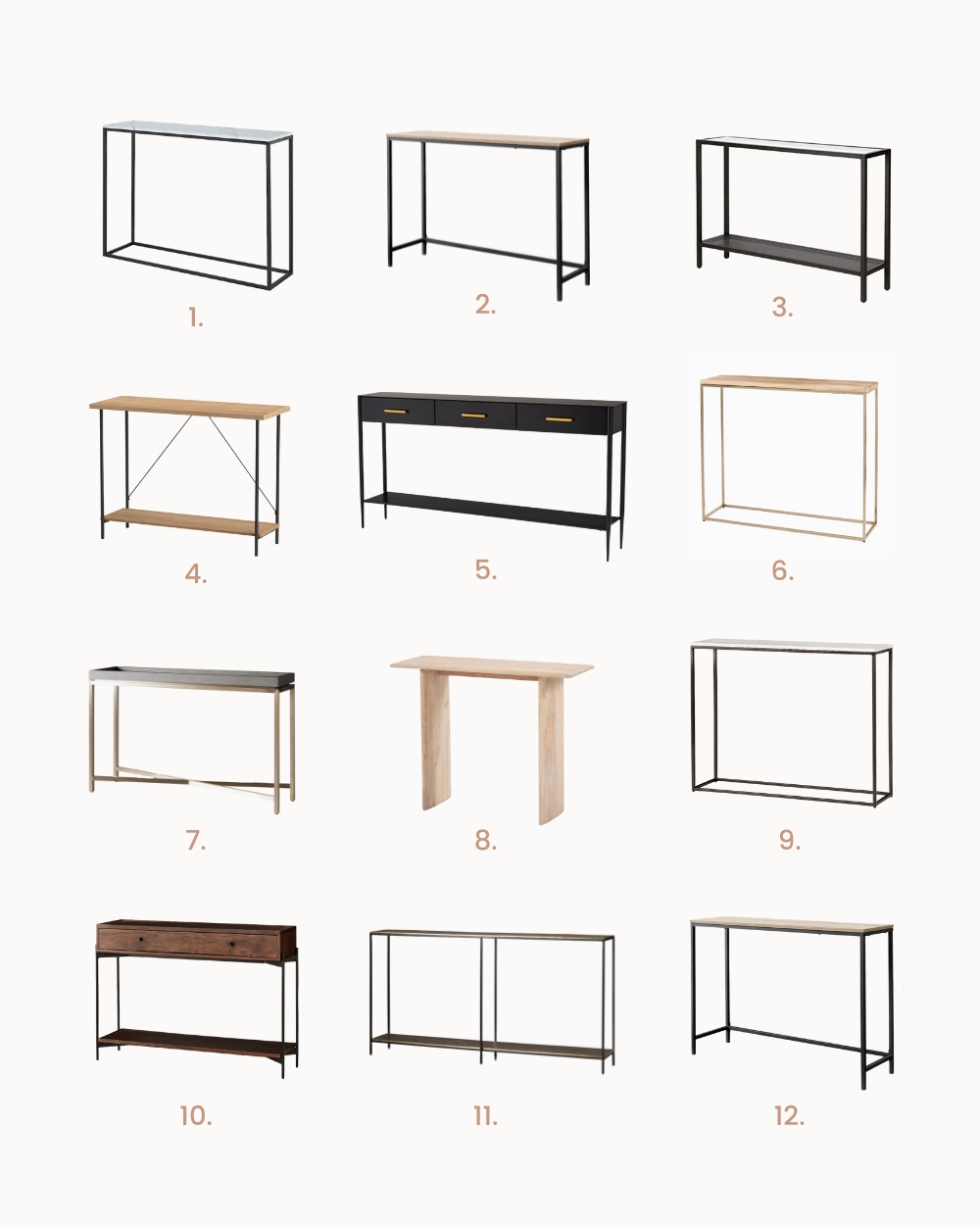 1.

2.

3.

4.

5.

6.

7.

8.

9.

10.

11.

12.